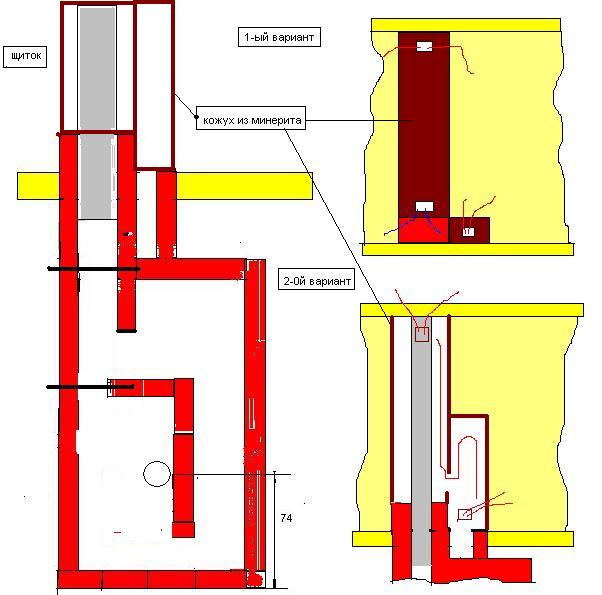 щиток

1-ый вариант

кожух из минерита

2-0й вариант

74