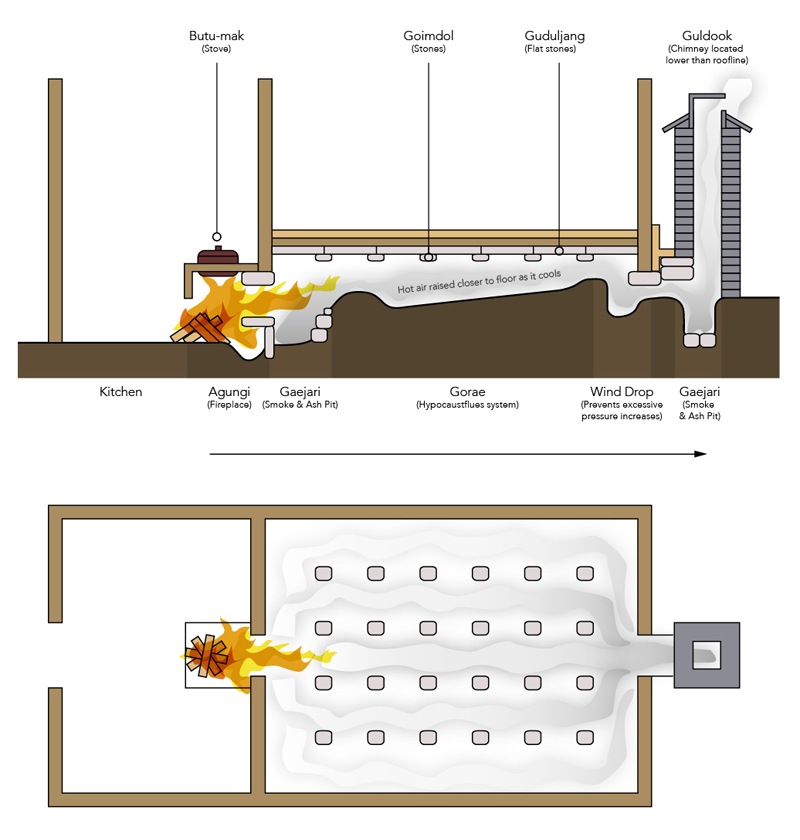 Butu-mak
(Stove)

Goimdol
(Stones)

Guduljang
(Flat stones)

Guldook
(Chimney located lower than roofline)

Hot air raised closer to floor as it cools

Kitchen

Agungi
(Fireplace)

Gaejari
(Smoke & Ash Pit)

Gorae
(Hypocaustflues system)

Wind Drop
(Prevents excessive pressure increases)

Gaejari
(Smoke & Ash Pit)