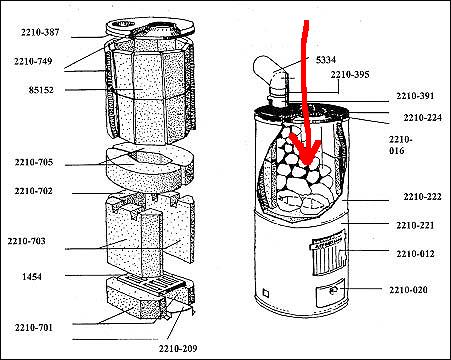 2210-387
2210-749
85152
2210-705
2210-702
2210-703
1454
2210-701
2210-209

5334
2210-395
2210-391
2210-224
2210-016
2210-222
2210-221
2210-012
2210-020