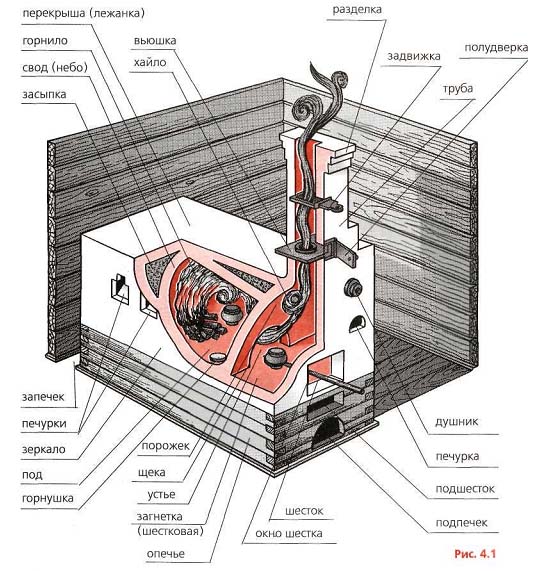 перекрыша (лежанка)
горнило
свод (небо)
засыпка
вьюшка
хайло
разделка
задвижка
полудверка
труба
запечек
печурки
зеркало
под
горнушка
порожек
щека
устье
загнетка
(шестковая)
опечье
шесток
окно шестка
душник
печурка
подшесток
подпечек
Рис. 4.1