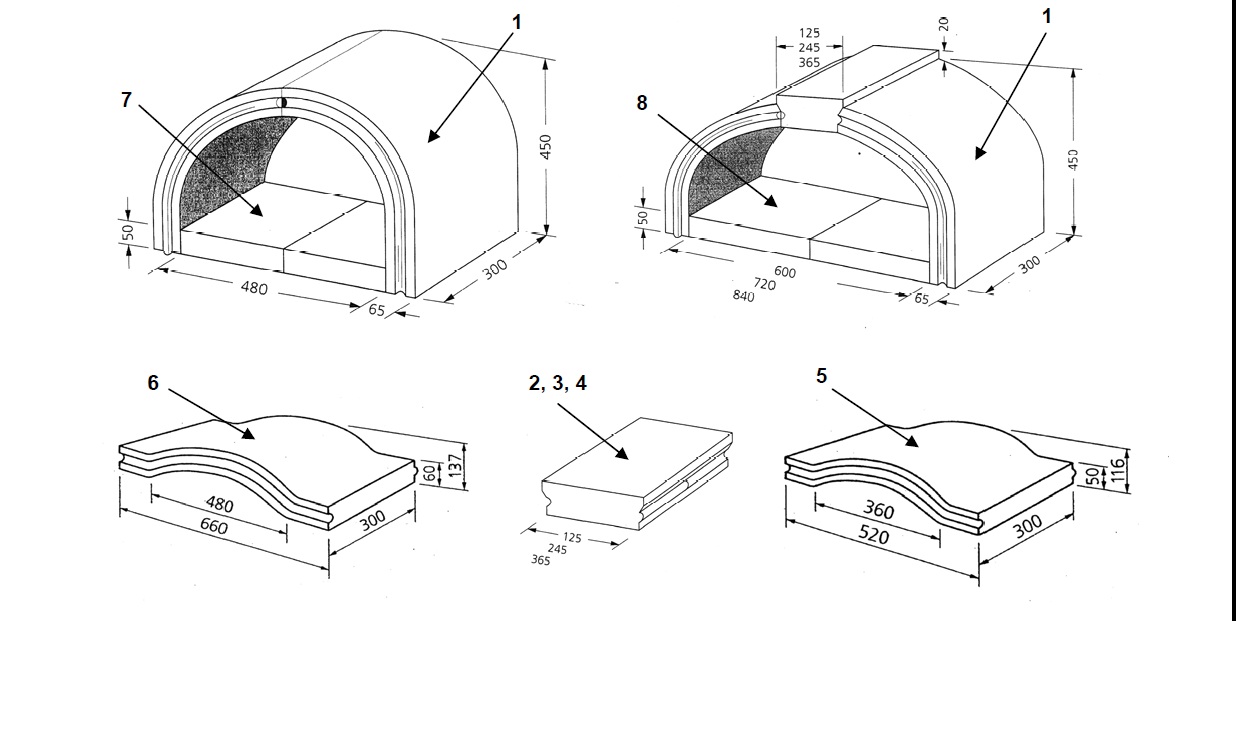 1
7
450
50
480
65
300

125
245
365
20
1
8
450
50
600
720
840
65
300

6
60
137
480
660
300

2, 3, 4
125
245
365

5
50
116
360
520
300