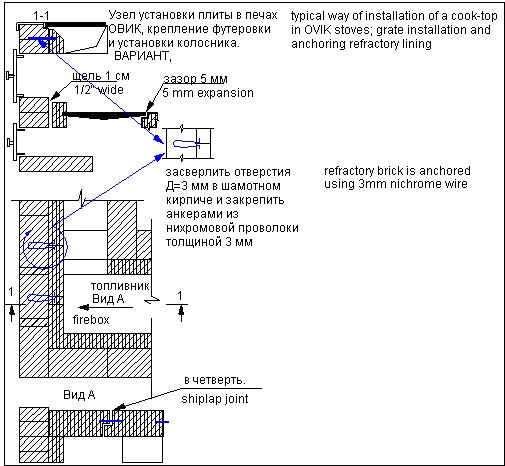 1-1

Узел установки плиты в печах ОВИК, крепление футеровки и установки колосника. ВАРИАНТ,

typical way of installation of a cook-top in OVIK stoves; grate installation and anchoring refractory lining

щель 1 см
1/2" wide

зазор 5 мм
5 mm expansion

засверлить отверстия Д=3 мм в шамотном кирпиче и закрепить анкерами из нихромовой проволоки толщиной 3 мм

refractory brick is anchored using 3mm nichrome wire

топливник
Вид А
firebox

1

1

в четверть.
shiplap joint

Вид А