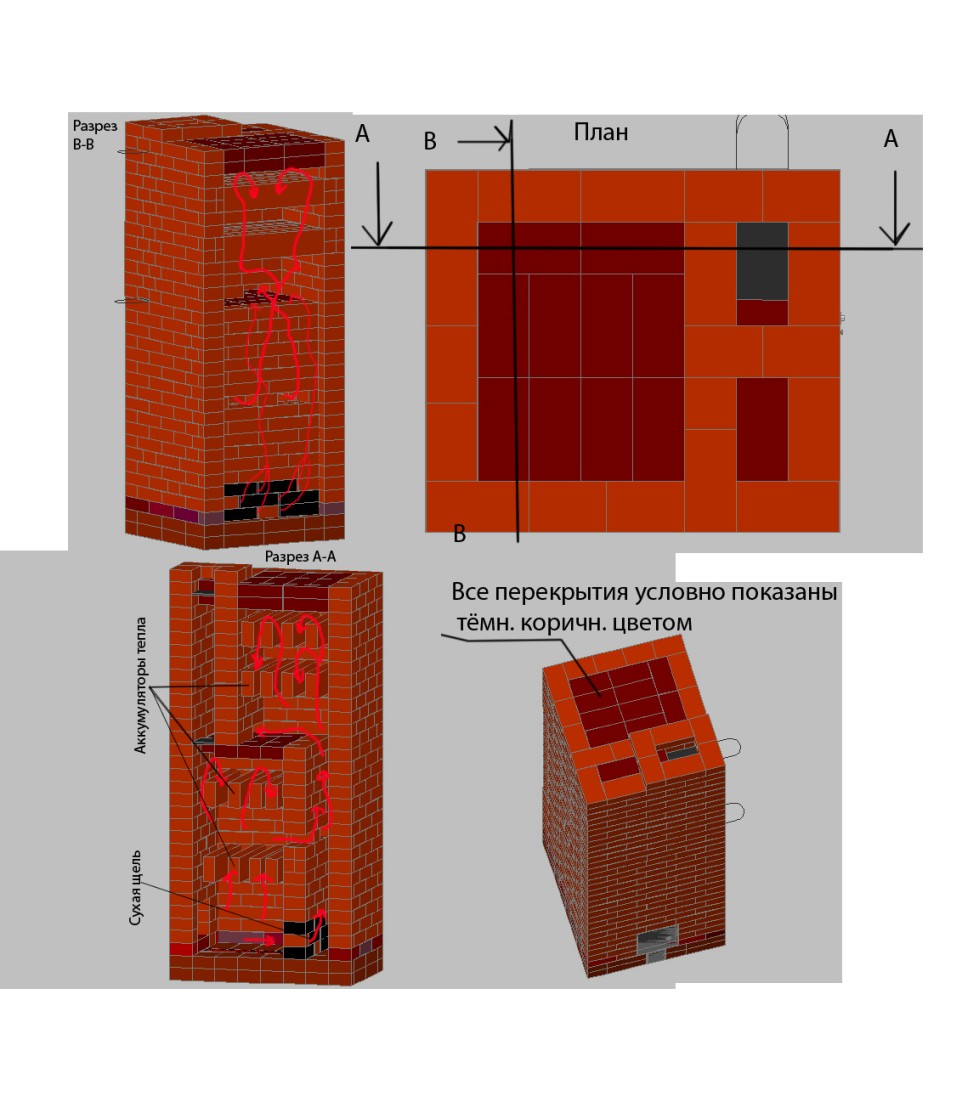 Разрез В-В

А

В

План

А

В

Разрез А-А

Аккумуляторы тепла

Сухая щель

Все перекрытия условно показаны тёмн. коричн. цветом