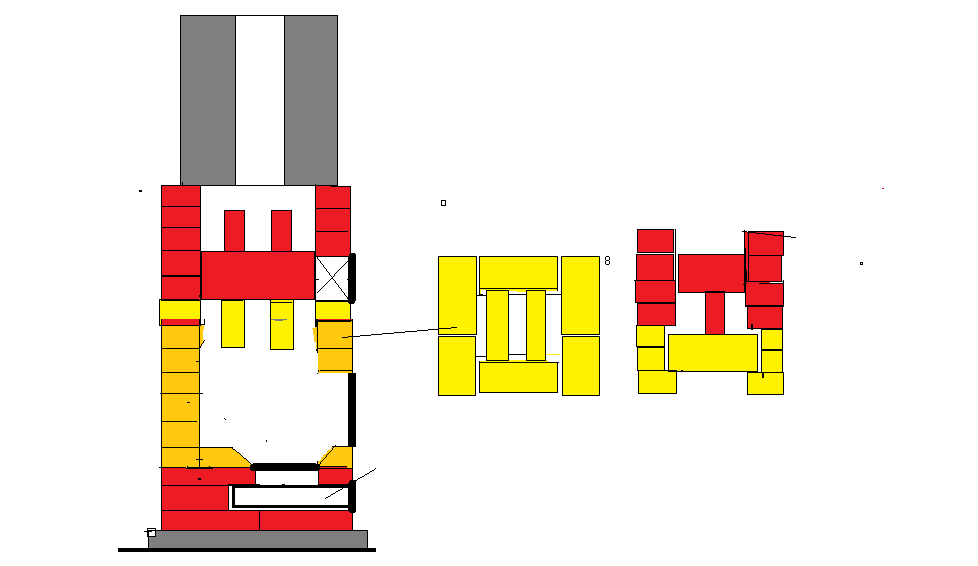 8