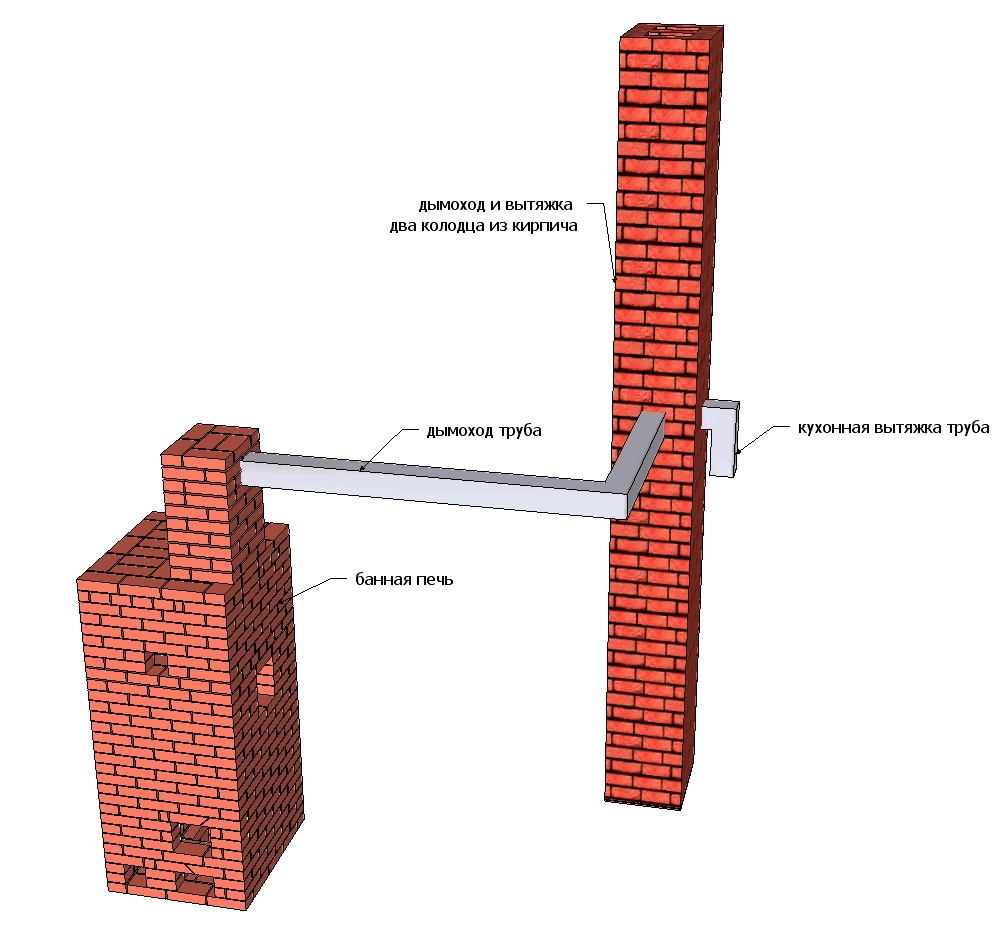 дымоход и вытяжка
два колодца из кирпича

дымоход труба

кухонная вытяжка труба

банная печь