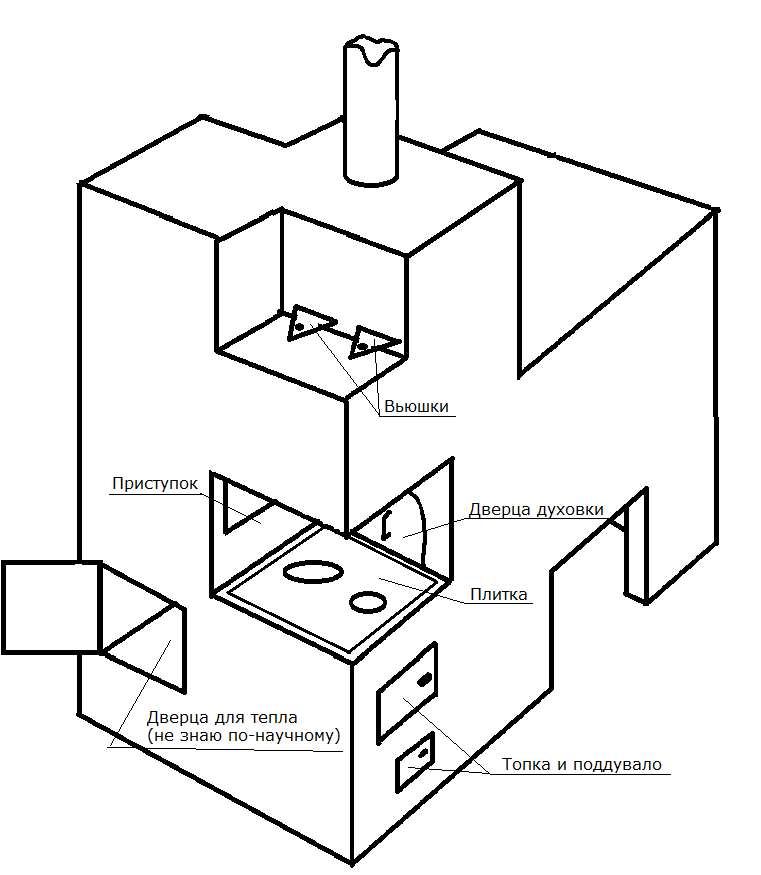 Вьюшки

Приступок

Дверца духовки

Плитка

Дверца для тепла
(не знаю по-научному)

Топка и поддувало