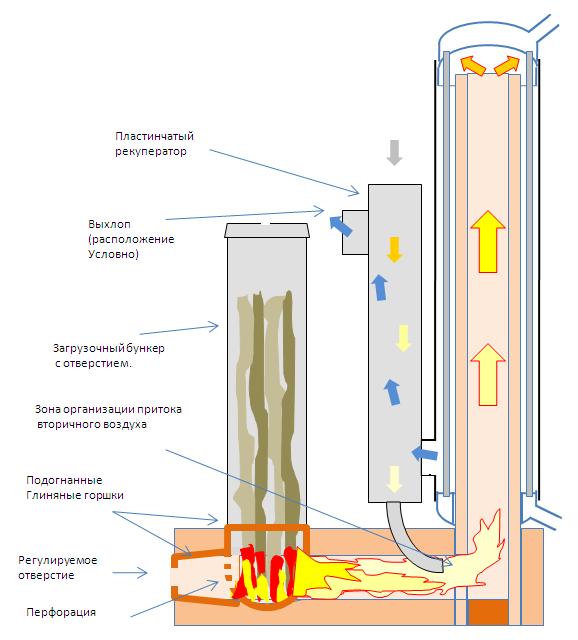 Пластинчатый рекуператор

Выхлоп (расположение Условно)

Загрузочный бункер с отверстием.

Зона организации притока вторичного воздуха

Подогнанные Глиняные горшки

Регулируемое отверстие

Перфорация