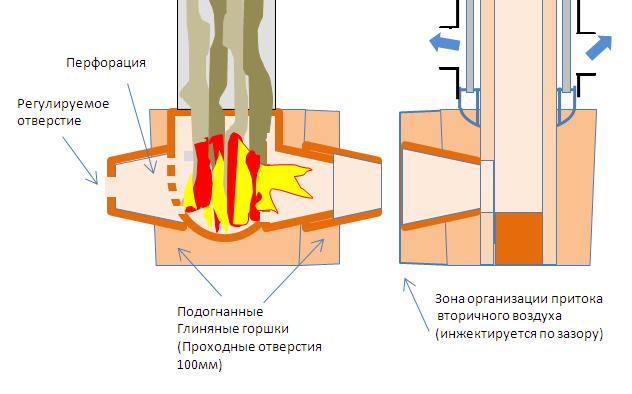 Перфорация

Регулируемое отверстие

Подогнанные Глиняные горшки (Проходные отверстия 100мм)

Зона организации притока вторичного воздуха (инжектируется по зазору)