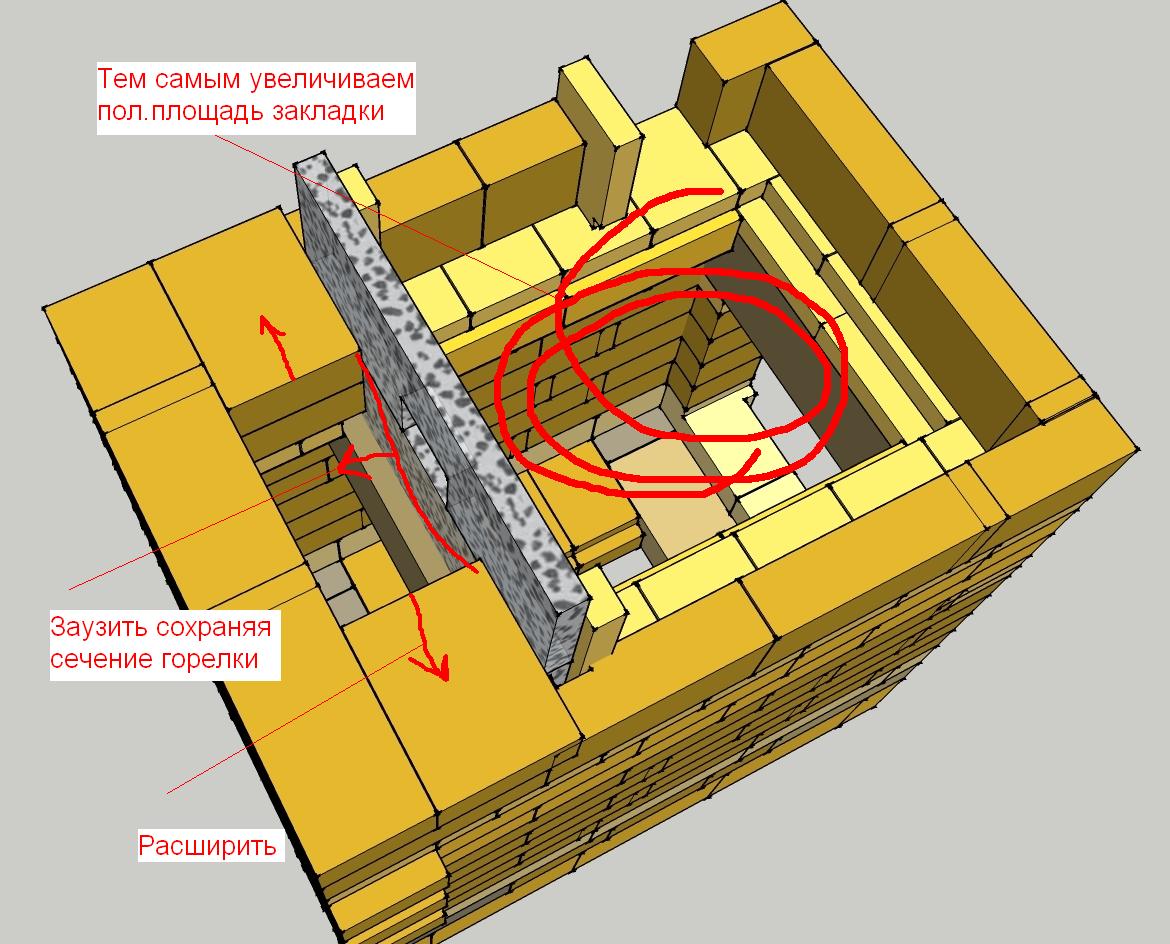 Тем самым увеличиваем пол.площадь закладки

Заузить сохраняя сечение горелки

Расширить