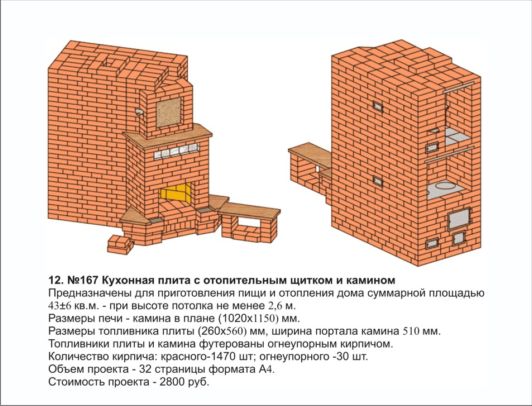 12. №167 Кухонная плита с отопительным щитком и камином
Предназначены для приготовления пищи и отопления дома суммарной площадью 43±6 кв.м. - при высоте потолка не менее 2,6 м.
Размеры печи - камина в плане (1020х1150) мм.
Размеры топливника плиты (260х560) мм, ширина портала камина 510 мм.
Топливники плиты и камина футерованы огнеупорным кирпичом.
Количество кирпича: красного-1470 шт; огнеупорного -30 шт.
Объем проекта - 32 страницы формата А4.
Стоимость проекта - 2800 руб.