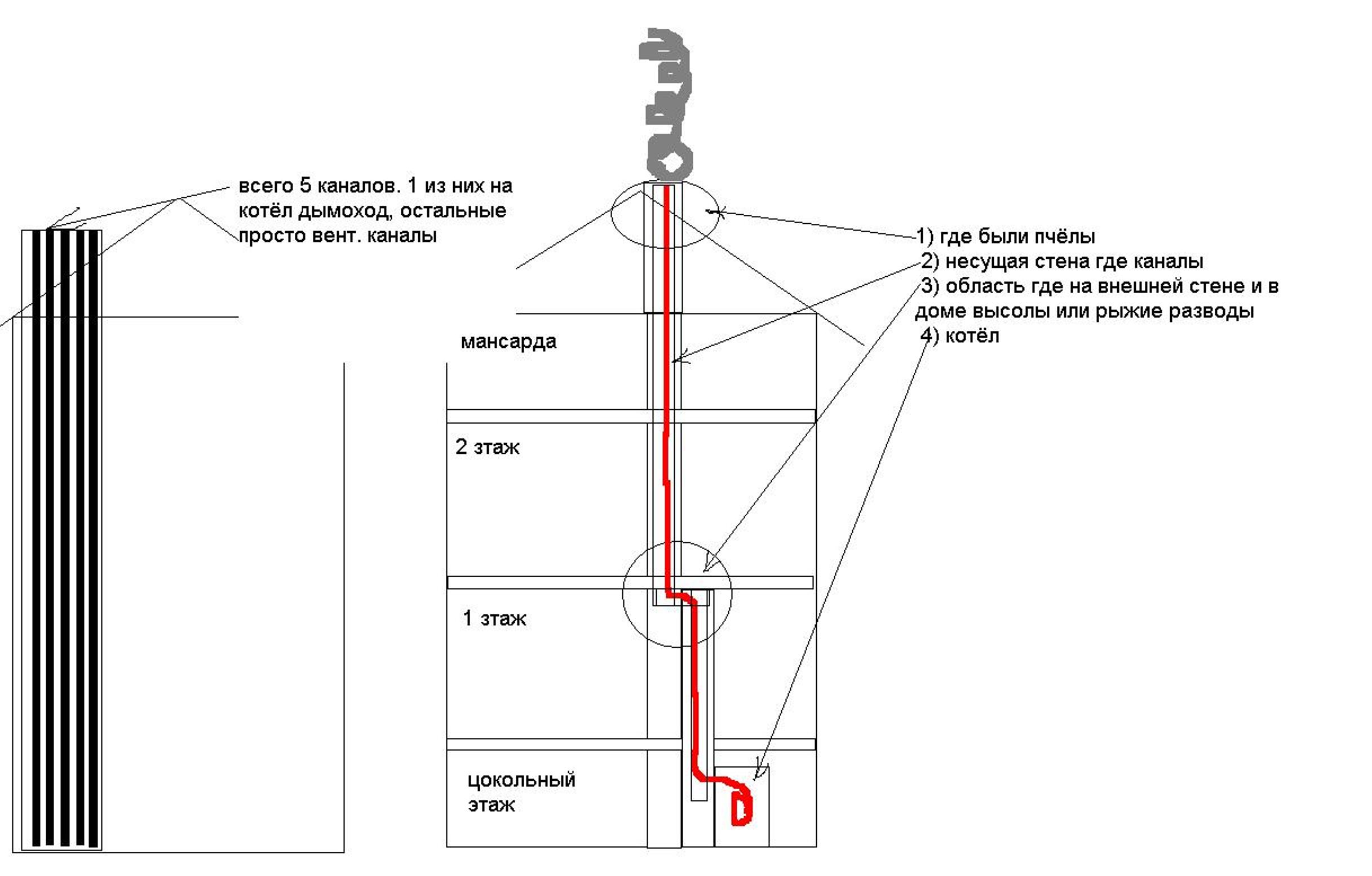 всего 5 каналов. 1 из них на котёл дымоход, остальные просто вент. каналы

1) где были пчёлы
2) несущая стена где каналы
3) область где на внешней стене и в доме высолы или рыжие разводы
4) котёл

мансарда

2 этаж

1 этаж

цокольный этаж