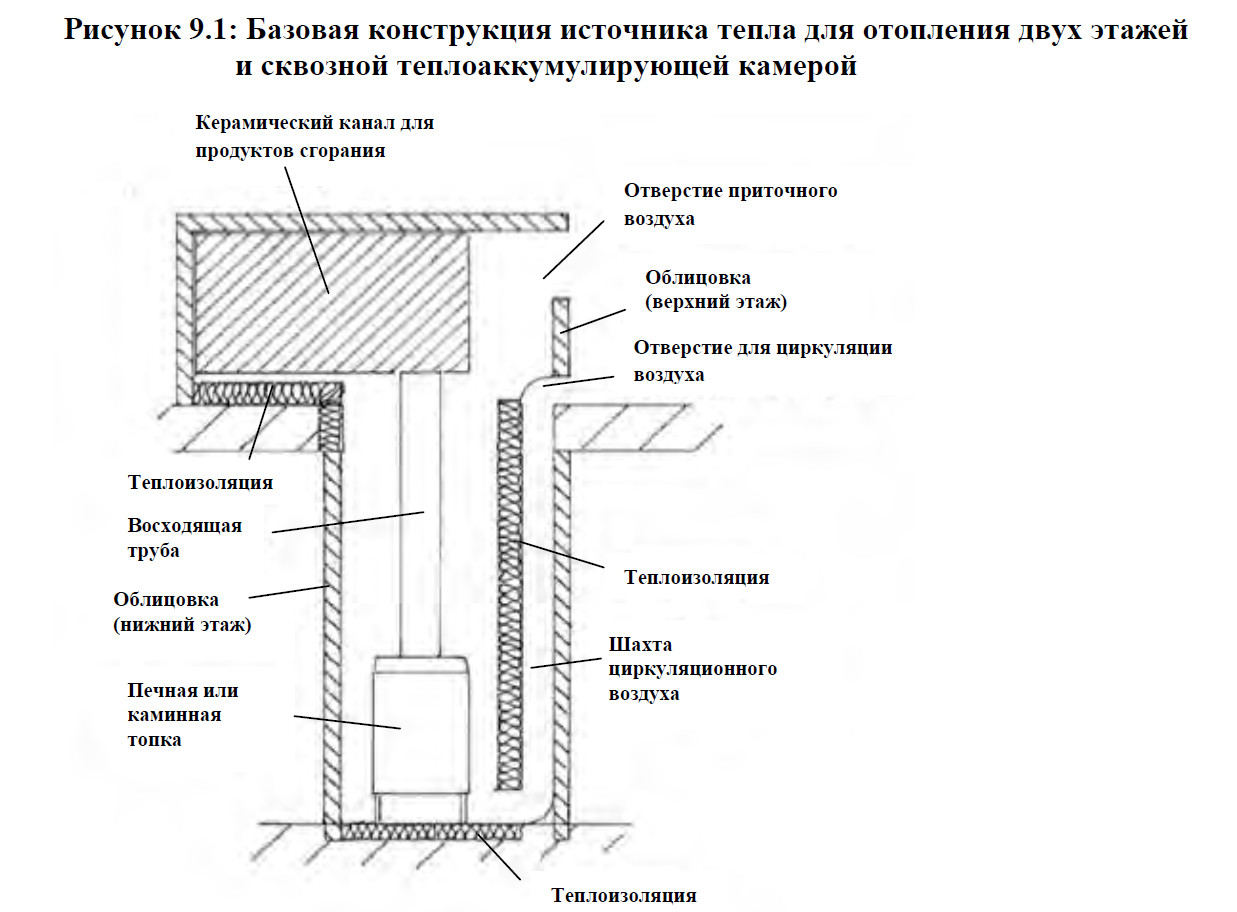 Рисунок 9.1: Базовая конструкция источника тепла для отопления двух этажей и сквозной теплоаккумулирующей камерой

Керамический канал для продуктов сгорания

Отверстие приточного воздуха

Облицовка (верхний этаж)

Отверстие для циркуляции воздуха

Теплоизоляция

Восходящая труба

Облицовка (нижний этаж)

Теплоизоляция

Шахта циркуляционного воздуха

Печная или каминная топка

Теплоизоляция