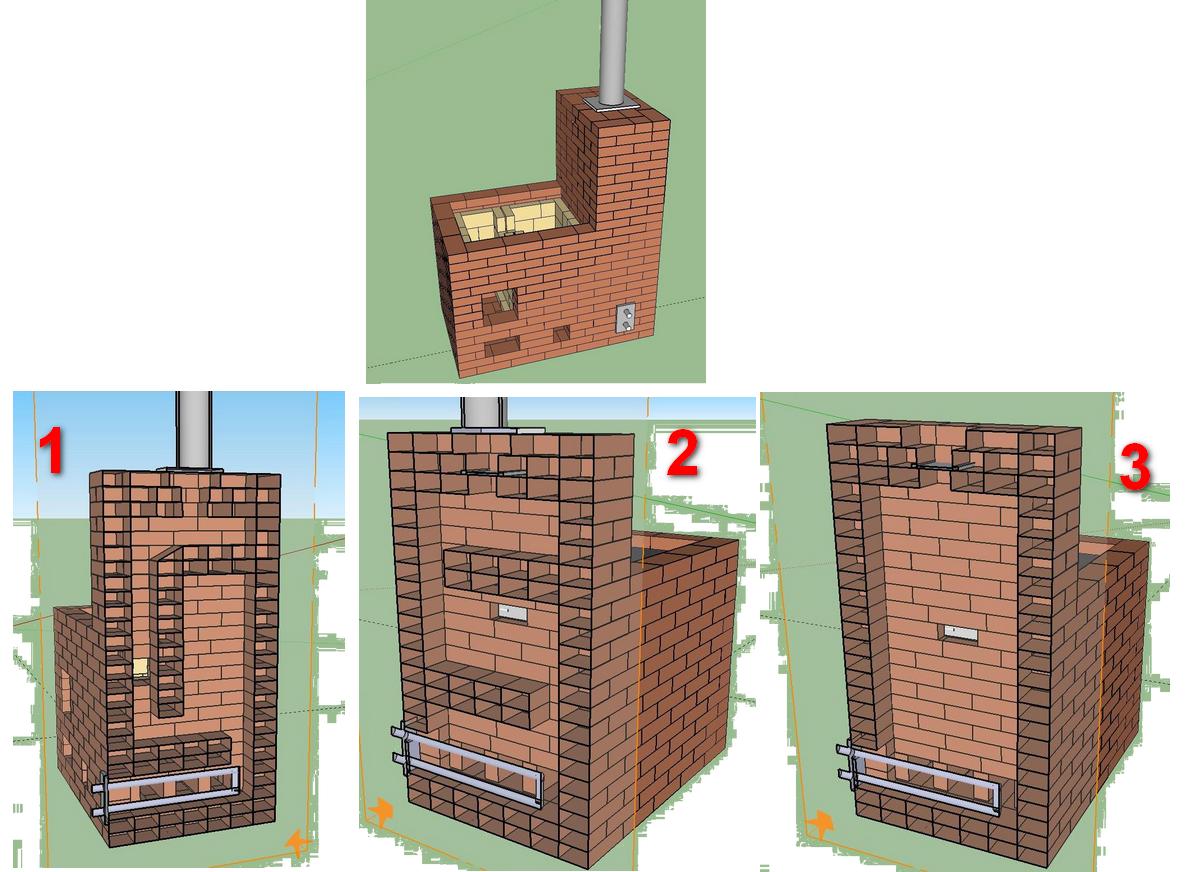 1

2

3