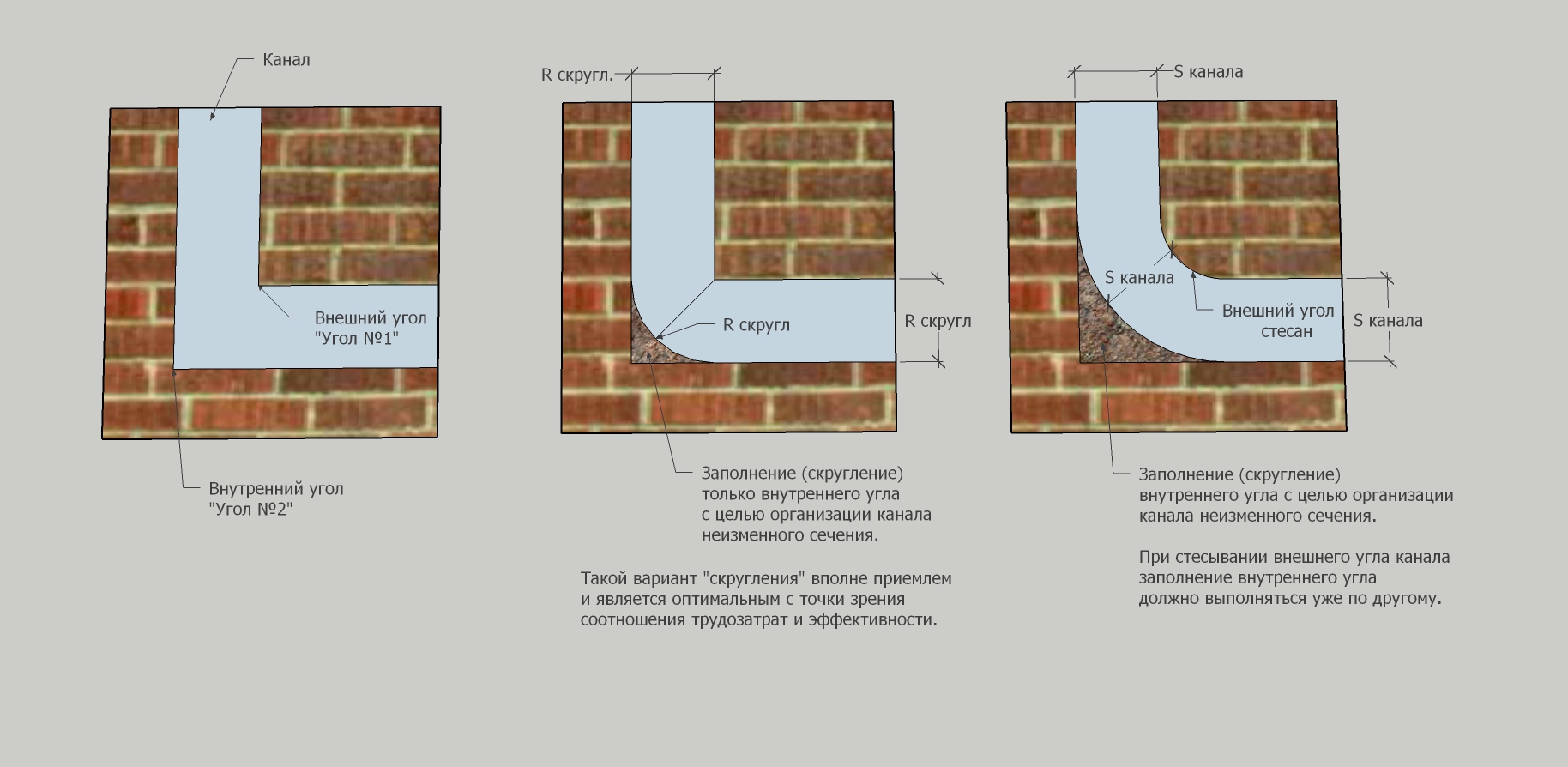 Канал

Внешний угол
"Угол №1"

Внутренний угол
"Угол №2"

R скругл.

R скругл

R скругл

Заполнение (скругление)
только внутреннего угла
с целью организации канала
неизменного сечения.

Такой вариант "скругления" вполне приемлем
и является оптимальным с точки зрения
соотношения трудозатрат и эффективности.

S канала

S канала

Внешний угол
стесан

S канала

Заполнение (скругление)
внутреннего угла с целью организации
канала неизменного сечения.

При стесывании внешнего угла канала
заполнение внутреннего угла
должно выполняться уже по другому.