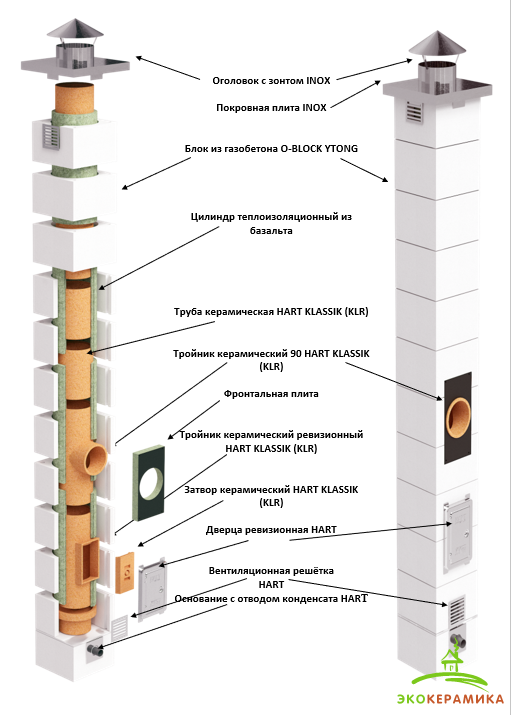 Оголовок с зонтом INOX

Покровная плита INOX

Блок из газобетона O-BLOCK YTONG

Цилиндр теплоизоляционный из базальта

Труба керамическая HART KLASSIK (KLR)

Тройник керамический 90 HART KLASSIK (KLR)

Фронтальная плита

Тройник керамический ревизионный HART KLASSIK (KLR)

Затвор керамический HART KLASSIK (KLR)

Дверца ревизионная HART

Вентиляционная решётка HART

Основание с отводом конденсата HART

ЭКОКЕРАМИКА