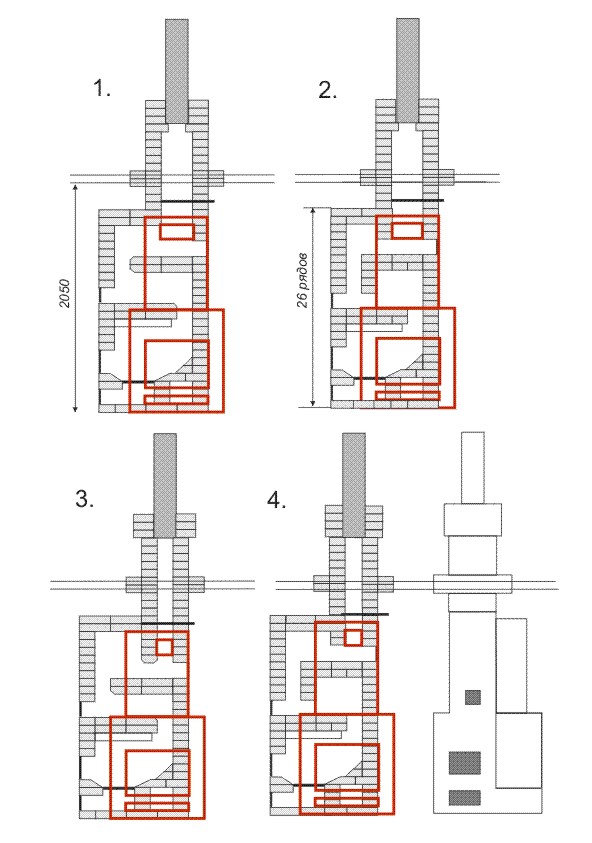 1.

2050

2.

26 рядов

3.

4.