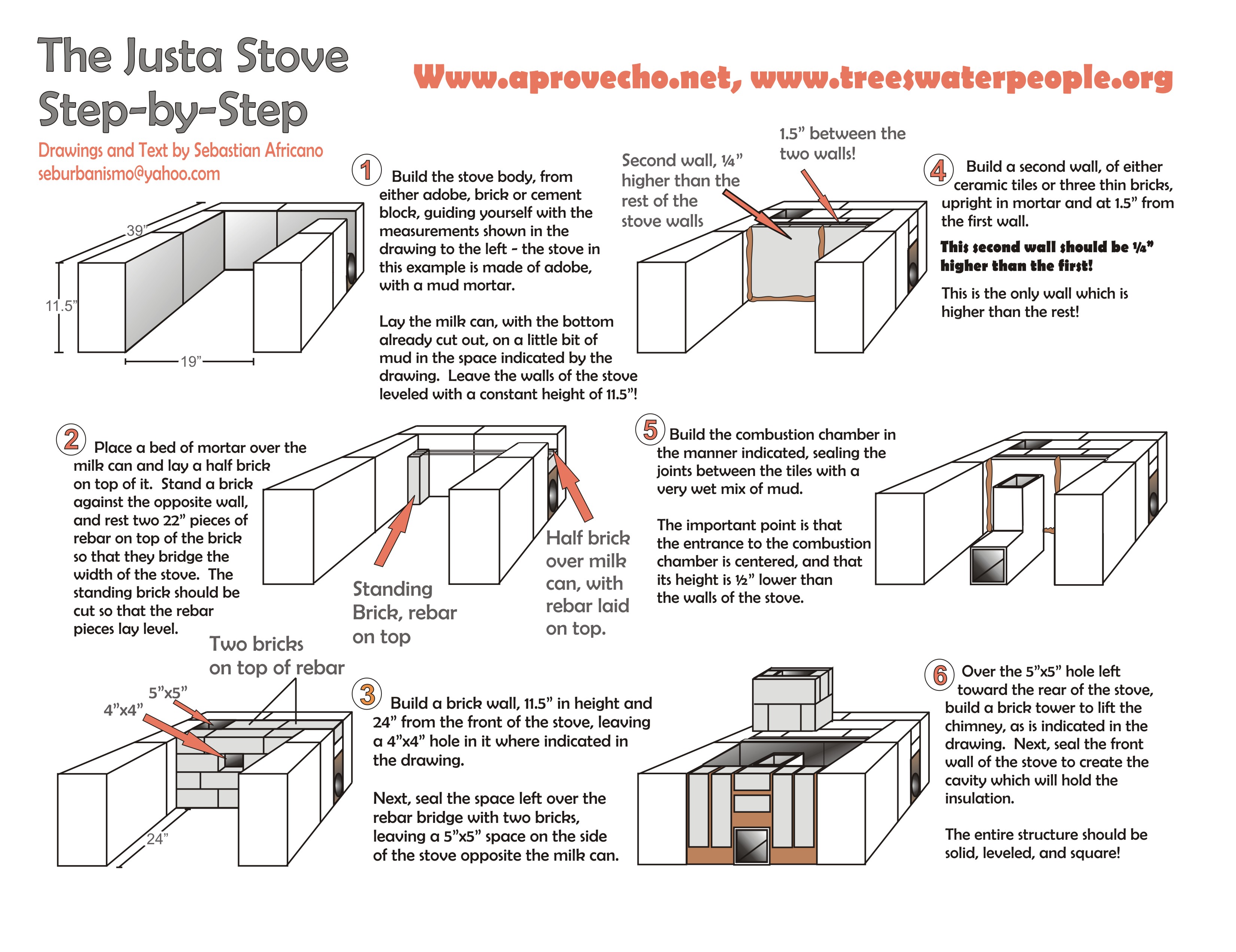 The Justa Stove Step-by-Step

Www.aprovecho.net, www.treeswaterpeople.org

Drawings and Text by Sebastian Africano
seburbanismo@yahoo.com

39"
11.5"
19"

1 Build the stove body, from either adobe, brick or cement block, guiding yourself with the measurements shown in the drawing to the left - the stove in this example is made of adobe, with a mud mortar.

Lay the milk can, with the bottom already cut out, on a little bit of mud in the space indicated by the drawing. Leave the walls of the stove leveled with a constant height of 11.5"!

Second wall, ¼" higher than the rest of the stove walls

1.5" between the two walls!

4 Build a second wall, of either ceramic tiles or three thin bricks, upright in mortar and at 1.5" from the first wall.

This second wall should be ¼" higher than the first!

This is the only wall which is higher than the rest!

2 Place a bed of mortar over the milk can and lay a half brick on top of it. Stand a brick against the opposite wall, and rest two 22" pieces of rebar on top of the brick so that they bridge the width of the stove. The standing brick should be cut so that the rebar pieces lay level.

Standing Brick, rebar on top

Half brick over milk can, with rebar laid on top.

5 Build the combustion chamber in the manner indicated, sealing the joints between the tiles with a very wet mix of mud.

The important point is that the entrance to the combustion chamber is centered, and that its height is ½" lower than the walls of the stove.

Two bricks on top of rebar

5"x5"
4"x4"
24"

3 Build a brick wall, 11.5" in height and 24" from the front of the stove, leaving a 4"x4" hole in it where indicated in the drawing.

Next, seal the space left over the rebar bridge with two bricks, leaving a 5"x5" space on the side of the stove opposite the milk can.

6 Over the 5"x5" hole left toward the rear of the stove, build a brick tower to lift the chimney, as is indicated in the drawing. Next, seal the front wall of the stove to create the cavity which will hold the insulation.

The entire structure should be solid, leveled, and square!