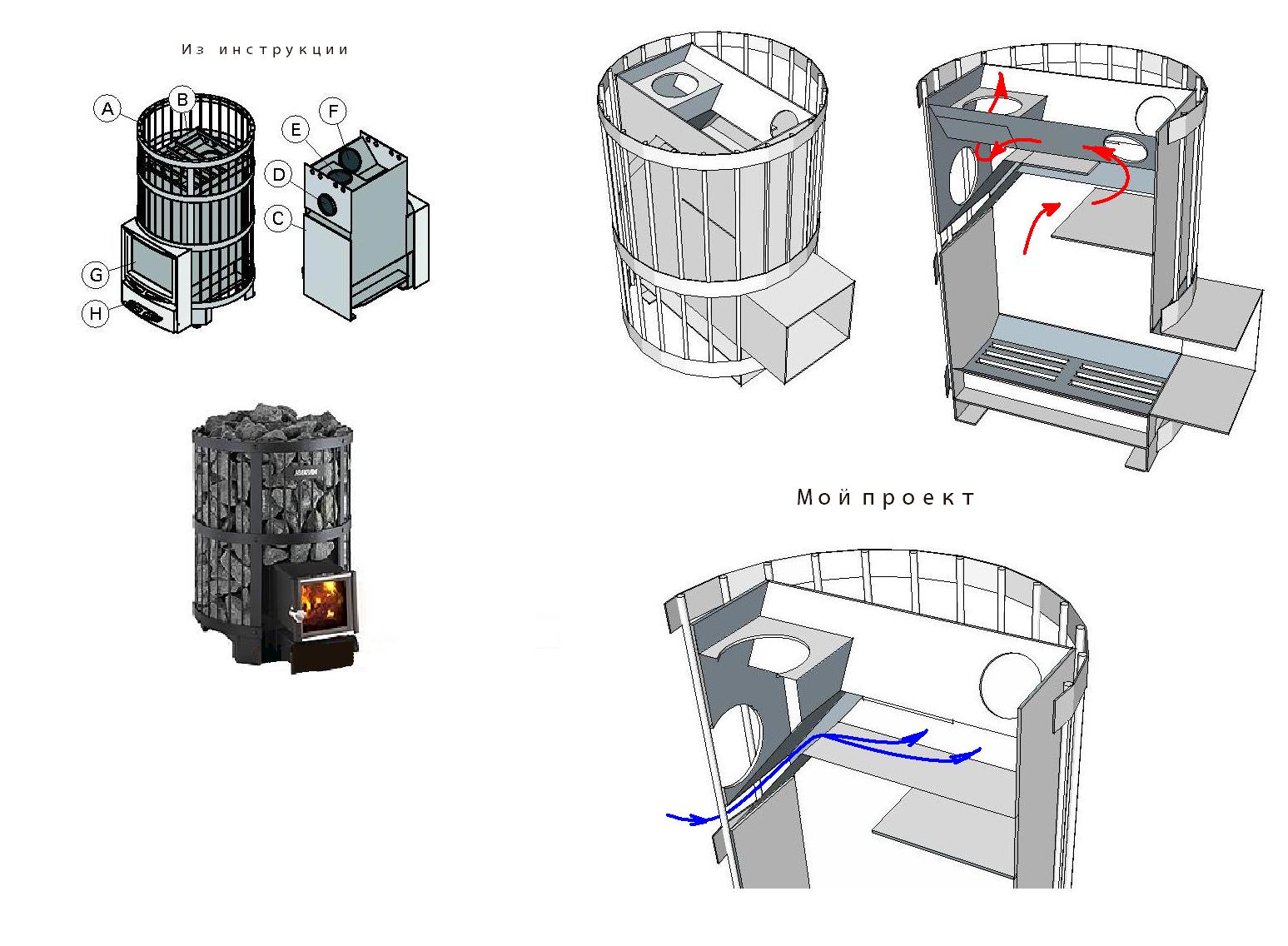 Из инструкции

A
B
E
F
D
C
G
H

HARVIA

Мой проект