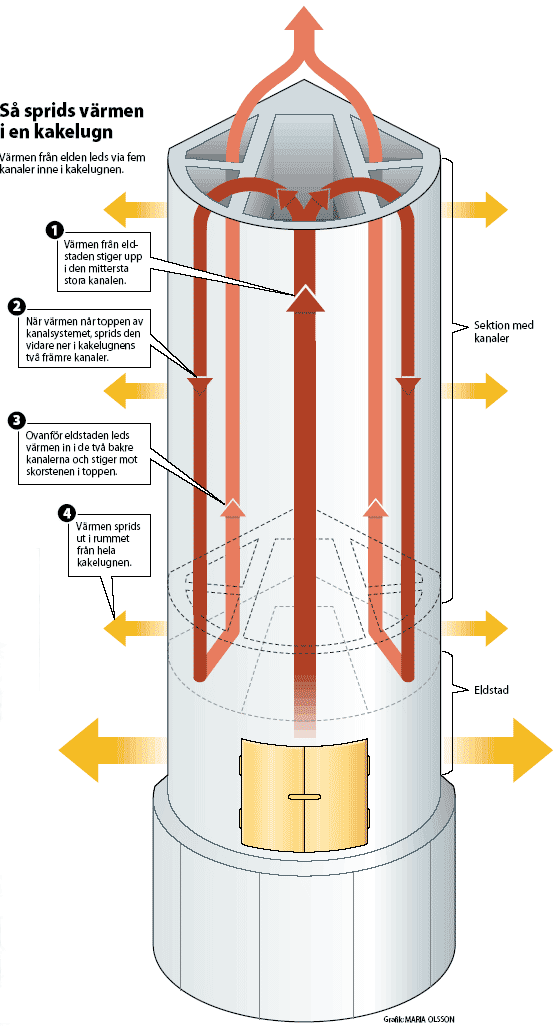 Så sprids värmen i en kakelugn

Värmen från elden leds via fem kanaler inne i kakelugnen.

1
Värmen från eldstaden stiger upp i den mittersta stora kanalen.

2
När värmen når toppen av kanalsystemet, sprids den vidare ner i kakelugnens två främre kanaler.

3
Ovanför eldstaden leds värmen in i de två bakre kanalerna och stiger mot skorstenen i toppen.

4
Värmen sprids ut i rummet från hela kakelugnen.

Sektion med kanaler

Eldstad

Grafik: MARIA OLSSON